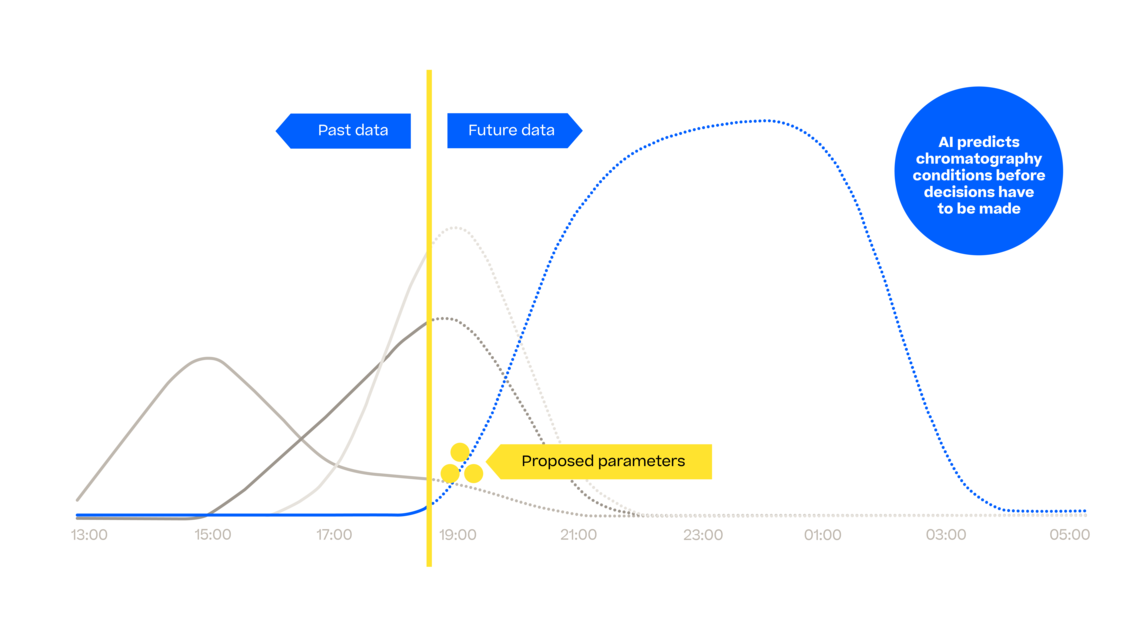 Past data

Future data

AI predicts chromatography conditions before decisions have to be made

Proposed parameters

13:00 15:00 17:00 19:00 21:00 23:00 01:00 03:00 05:00